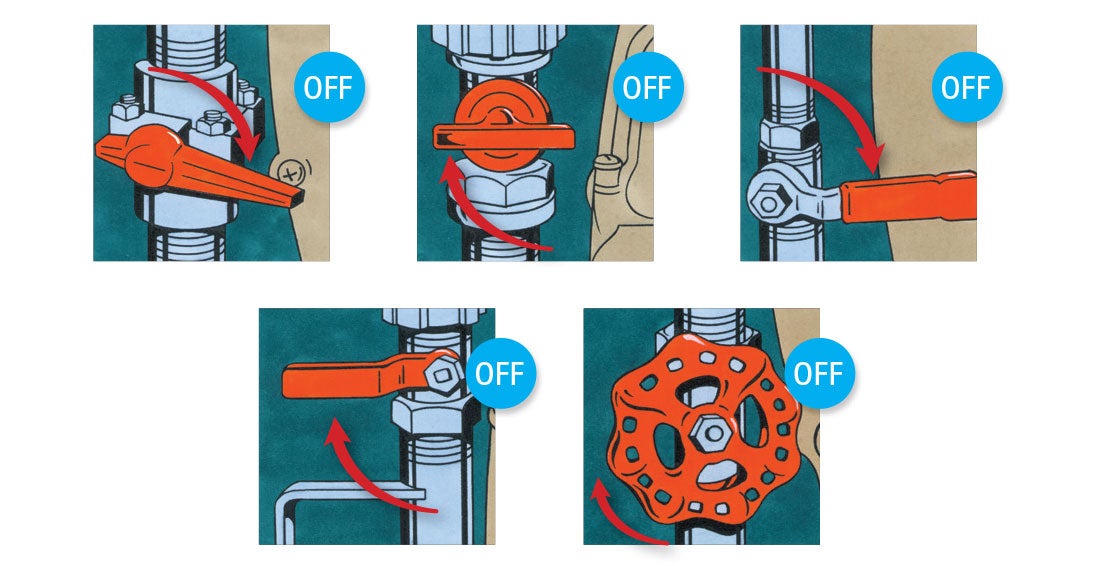 OFF

OFF

OFF

OFF

OFF