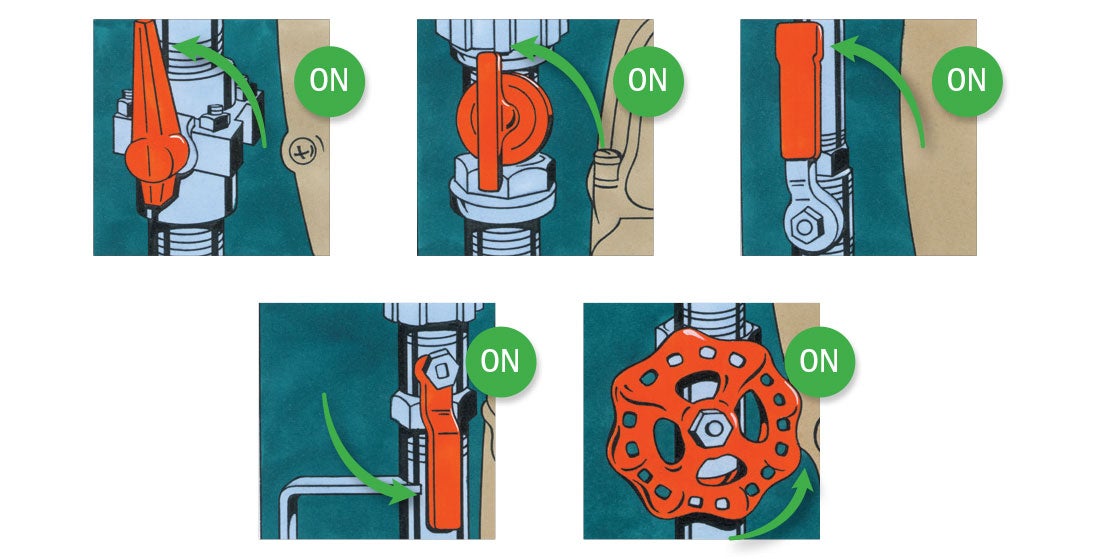 ON

ON

ON

ON

ON